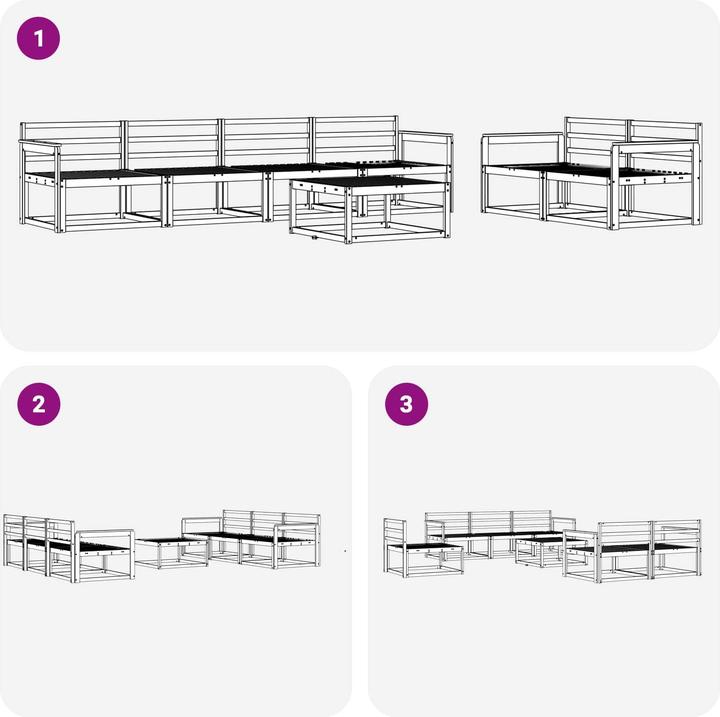 1

2

3