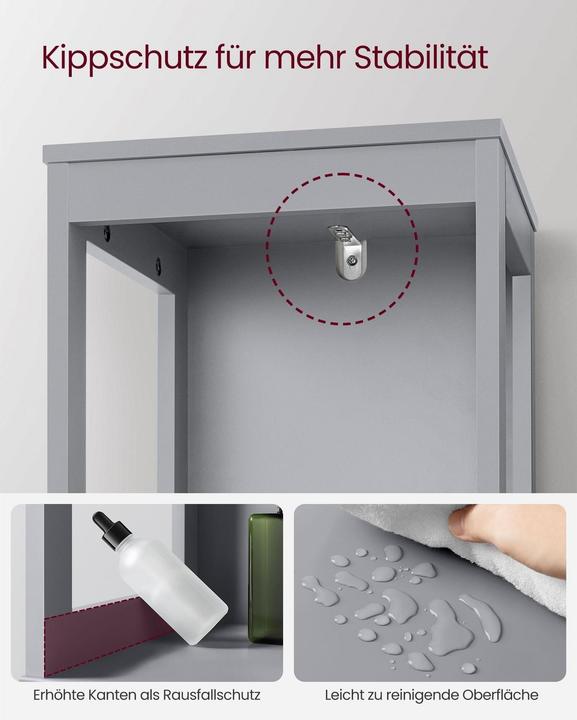 Kippschutz für mehr Stabilität

Erhöhte Kanten als Rausfallschutz

Leicht zu reinigende Oberfläche