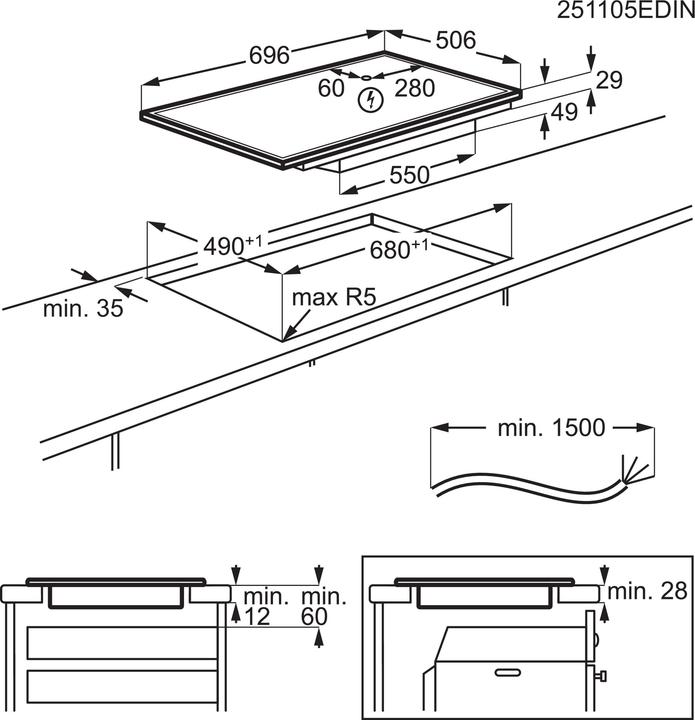 251105EDIN

696

506

60

280

29

49

550

$490^{+1}$

$680^{+1}$

min. 35

max R5

min. 1500

min. 12

min. 60

min. 28