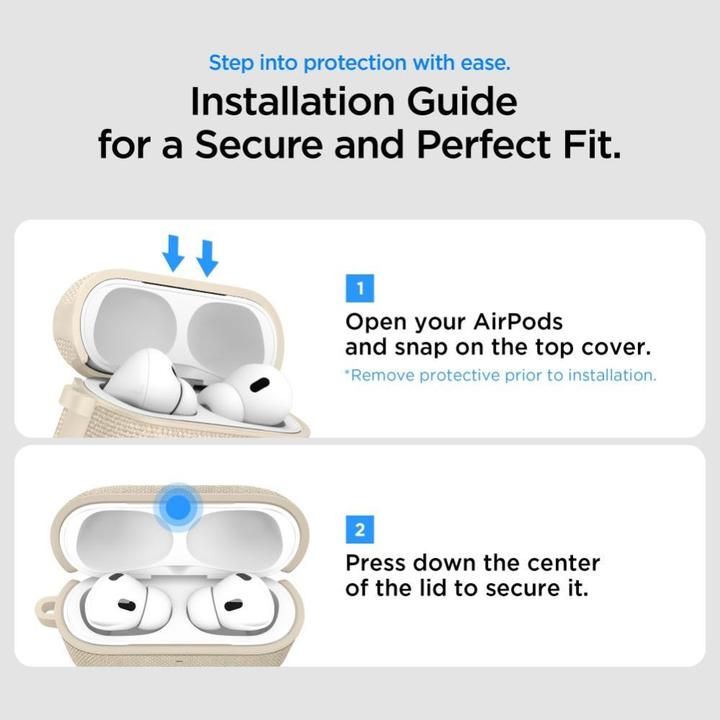 Step into protection with ease.

Installation Guide for a Secure and Perfect Fit.

1

Open your AirPods and snap on the top cover.

*Remove protective prior to installation.

2

Press down the center of the lid to secure it.