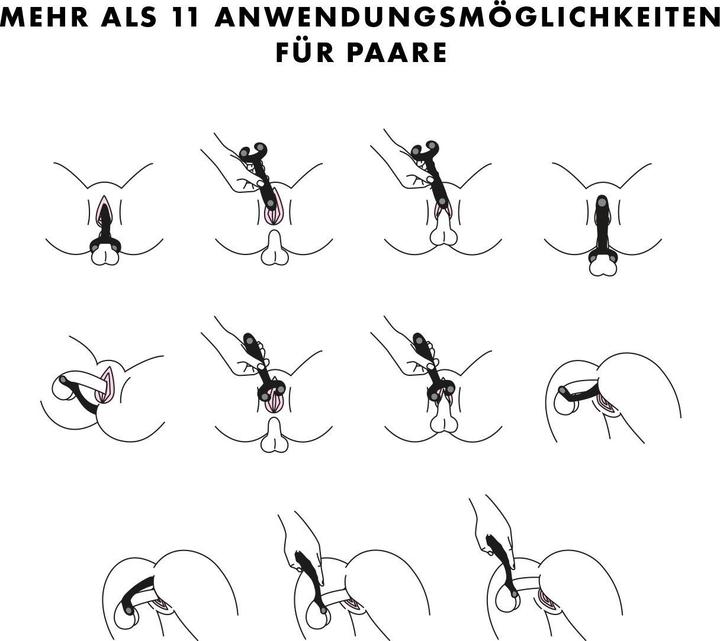 MEHR ALS 11 ANWENDUNGSMÖGLICHKEITEN FÜR PAARE