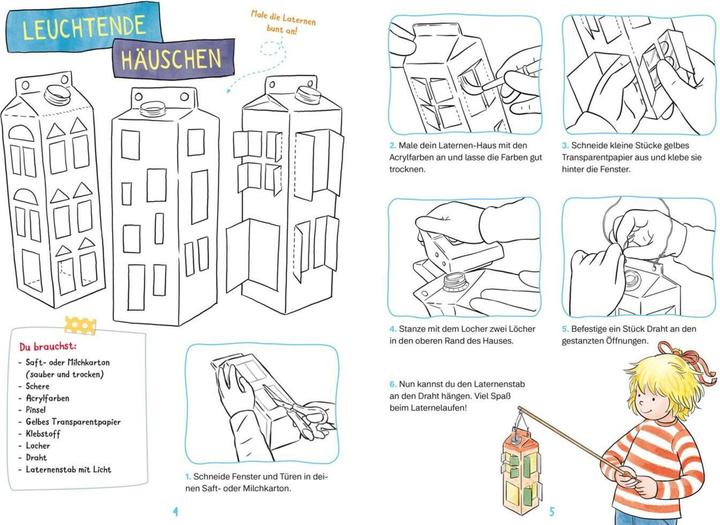 LEUCHTENDE HÄUSCHEN

Male die Laternen bunt an!

Du brauchst:
- Saft- oder Milchkarton (sauber und trocken)
- Schere
- Acrylfarben
- Pinsel
- Gelbes Transparentpapier
- Klebstoff
- Locher
- Draht
- Laternenstab mit Licht

1. Schneide Fenster und Türen in deinen Saft- oder Milchkarton.

4

2. Male dein Laternen-Haus mit den Acrylfarben an und lasse die Farben gut trocknen.

3. Schneide kleine Stücke gelbes Transparentpapier aus und klebe sie hinter die Fenster.

4. Stanze mit dem Locher zwei Löcher in den oberen Rand des Hauses.

5. Befestige ein Stück Draht an den gestanzten Öffnungen.

6. Nun kannst du den Laternenstab an den Draht hängen. Viel Spaß beim Laternelaufen!

5