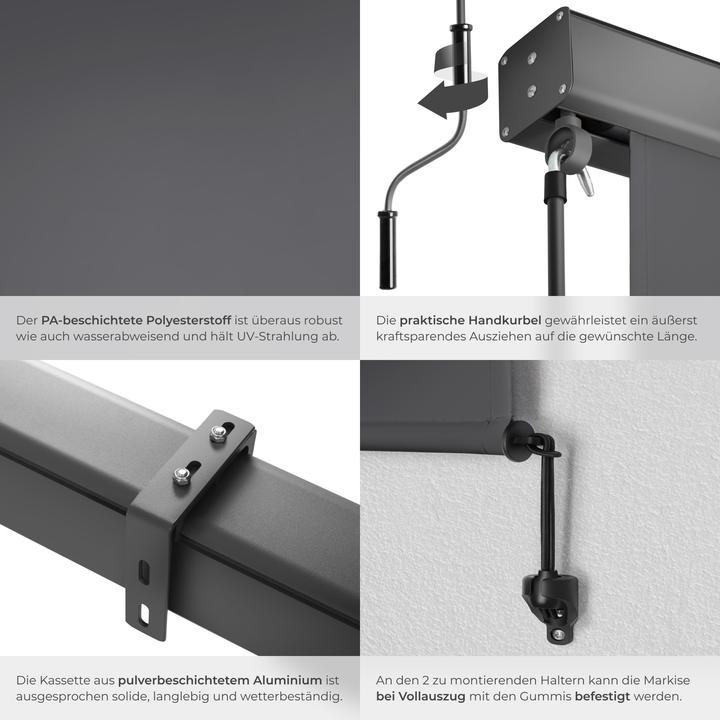 Der PA-beschichtete Polyesterstoff ist überaus robust wie auch wasserabweisend und hält UV-Strahlung ab.

Die praktische Handkurbel gewährleistet ein äußerst kraftsparendes Ausziehen auf die gewünschte Länge.

Die Kassette aus pulverbeschichtetem Aluminium ist ausgesprochen solide, langlebig und wetterbeständig.

An den 2 zu montierenden Haltern kann die Markise bei Vollauszug mit den Gummis befestigt werden.