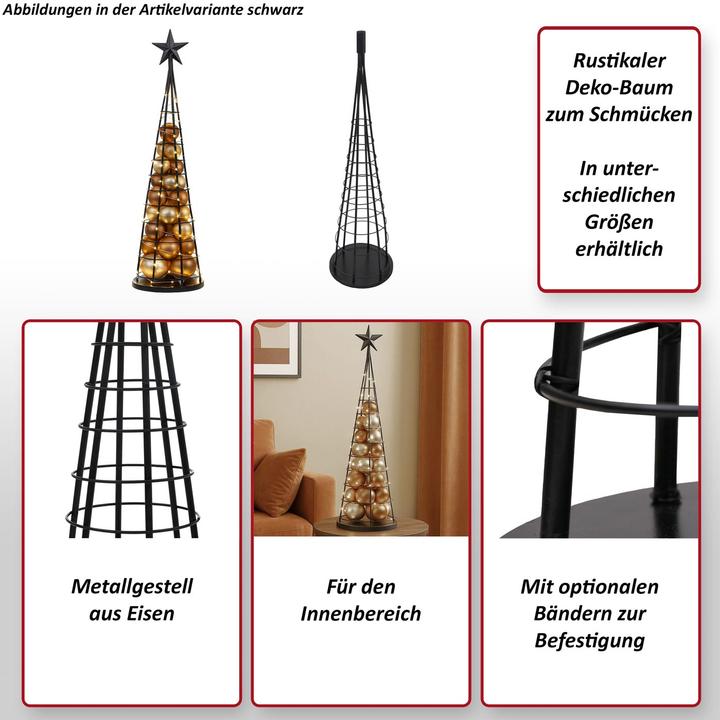 Abbildungen in der Artikelvariante schwarz

Rustikaler Deko-Baum zum Schmücken

In unterschiedlichen Größen erhältlich

Metallgestell aus Eisen

Für den Innenbereich

Mit optionalen Bändern zur Befestigung