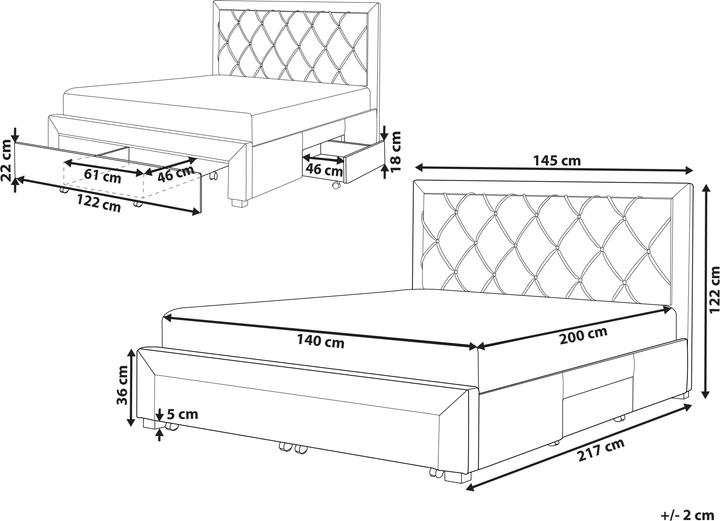 22 cm
61 cm
46 cm
122 cm
46 cm
18 cm
145 cm
122 cm
140 cm
200 cm
36 cm
5 cm
217 cm
+/- 2 cm