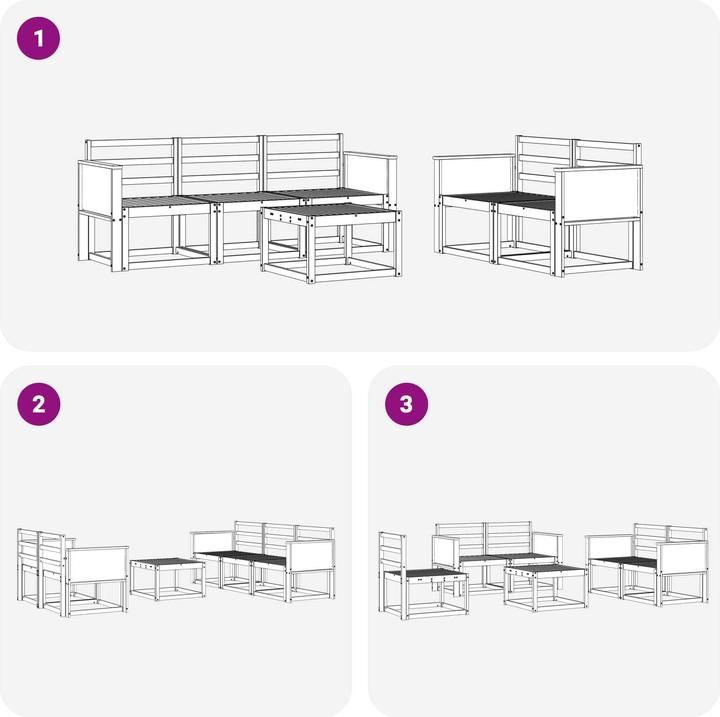 1

2

3