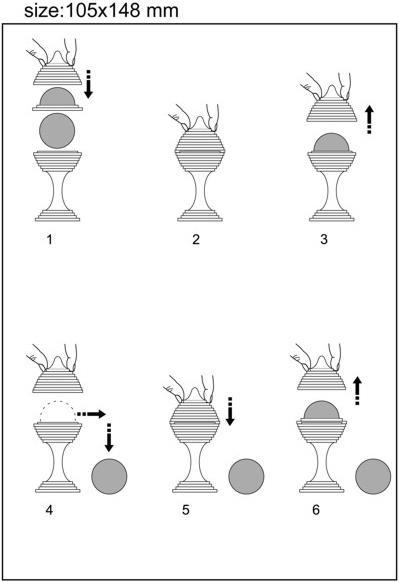 size:105x148 mm

1

2

3

4

5

6