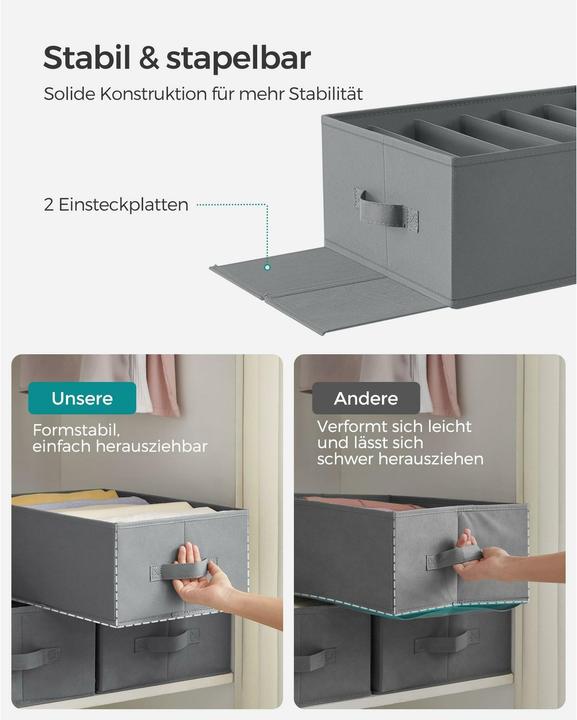 Stabil & stapelbar

Solide Konstruktion für mehr Stabilität

2 Einsteckplatten

Unsere

Formstabil, einfach herausziehbar

Andere

Verformt sich leicht und lässt sich schwer herausziehen