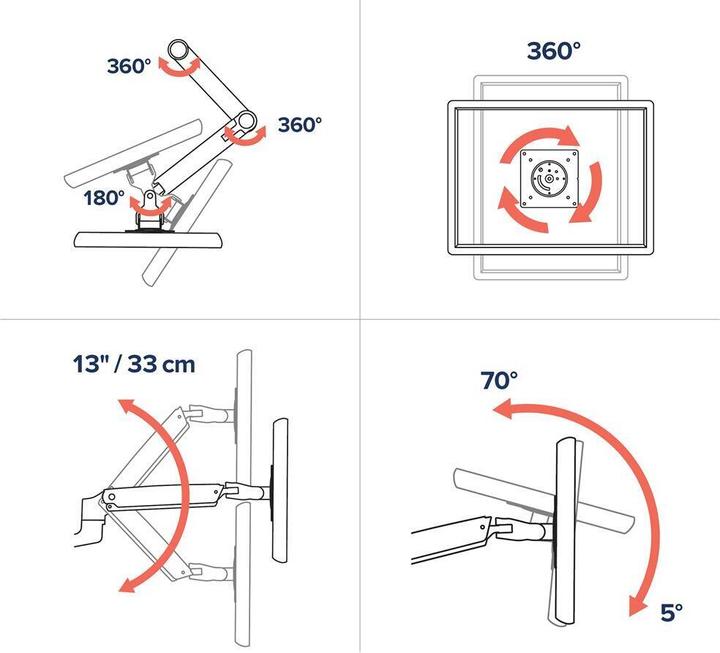 360°

360°

180°

360°

13" / 33 cm

70°

5°