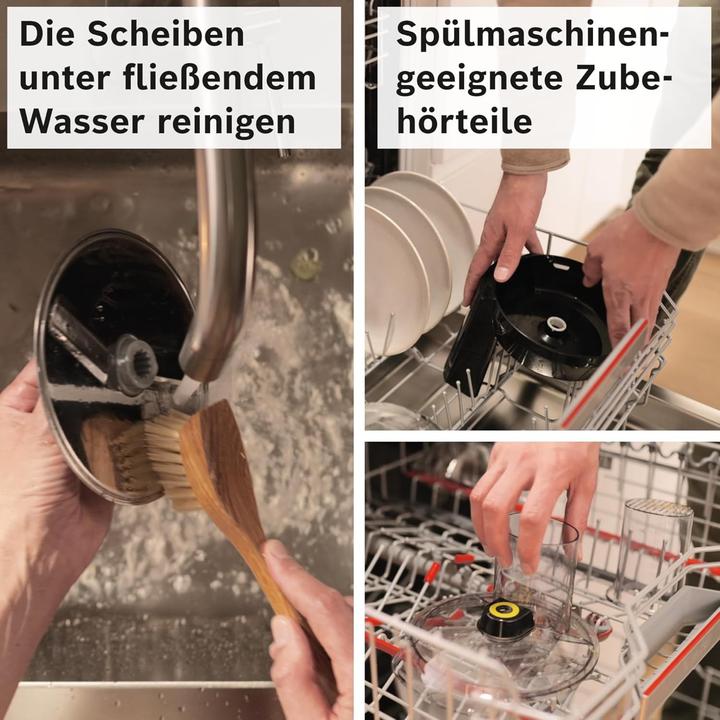 Die Scheiben unter fließendem Wasser reinigen

Spülmaschinengeeignete Zubehörteile