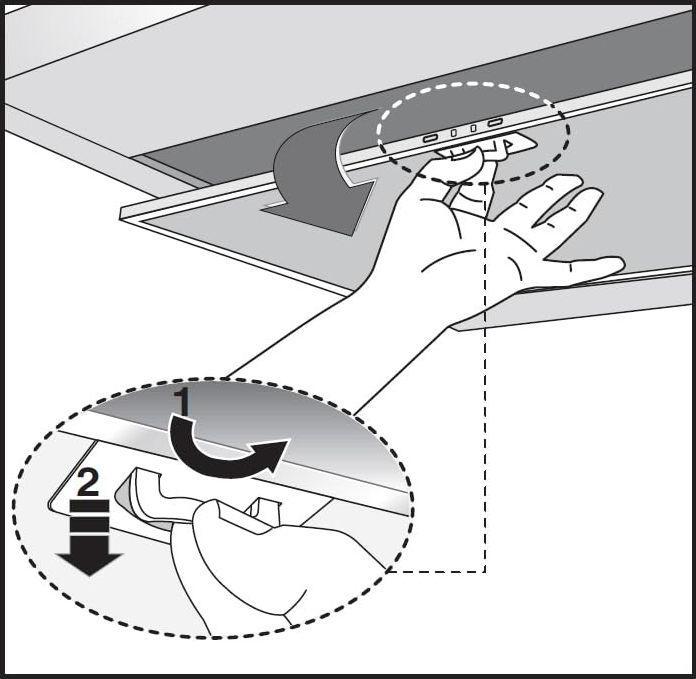 1
2