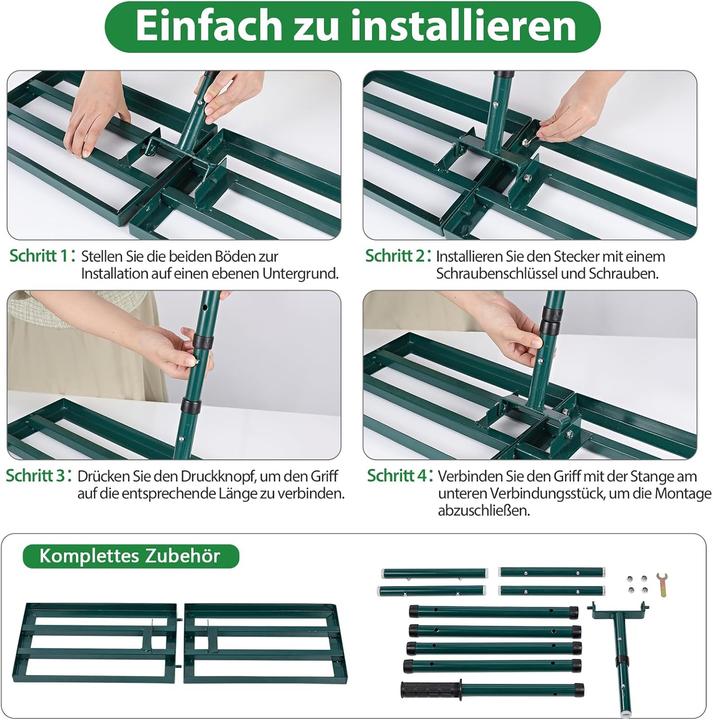 Einfach zu installieren

Schritt 1: Stellen Sie die beiden Böden zur Installation auf einen ebenen Untergrund.

Schritt 2: Installieren Sie den Stecker mit einem Schraubenschlüssel und Schrauben.

Schritt 3: Drücken Sie den Druckknopf, um den Griff auf die entsprechende Länge zu verbinden.

Schritt 4: Verbinden Sie den Griff mit der Stange am unteren Verbindungsstück, um die Montage abzuschließen.

Komplettes Zubehör