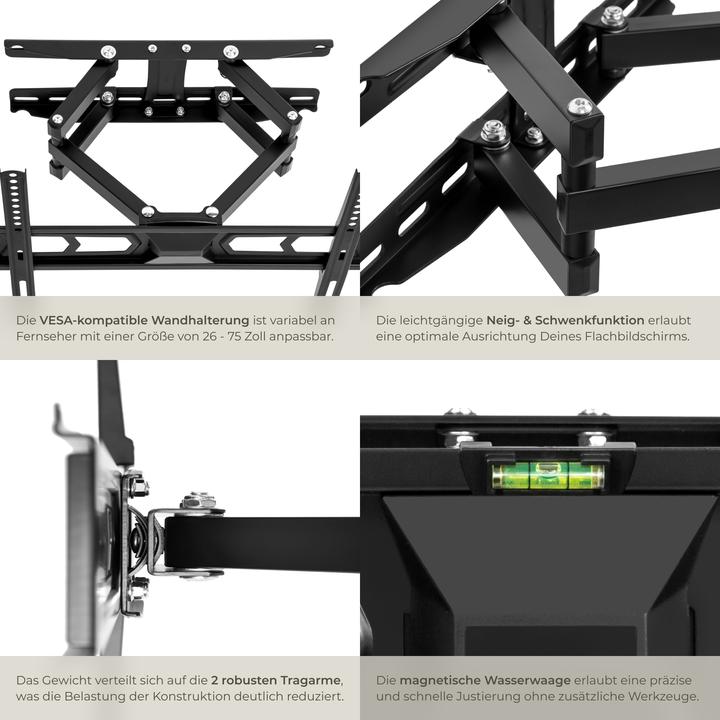 Die VESA-kompatible Wandhalterung ist variabel an Fernseher mit einer Größe von 26 - 75 Zoll anpassbar.

Die leichtgängige Neig- & Schwenkfunktion erlaubt eine optimale Ausrichtung Deines Flachbildschirms.

Das Gewicht verteilt sich auf die 2 robusten Tragarme, was die Belastung der Konstruktion deutlich reduziert.

Die magnetische Wasserwaage erlaubt eine präzise und schnelle Justierung ohne zusätzliche Werkzeuge.