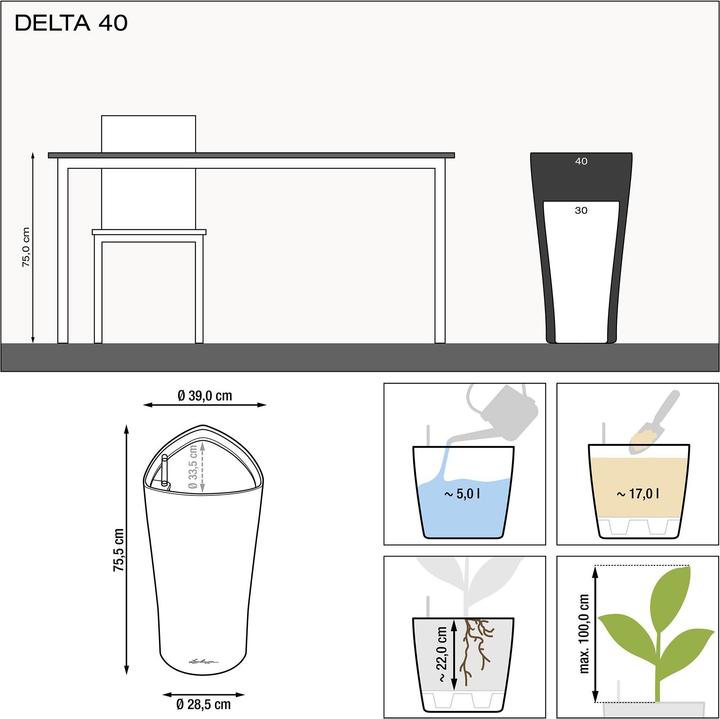 DELTA 40

75,0 cm

40

30

Ø 39,0 cm

Ø 33,5 cm

75,5 cm

Ø 28,5 cm

~ 5,0 l

~ 17,0 l

~ 22,0 cm

max. 100,0 cm