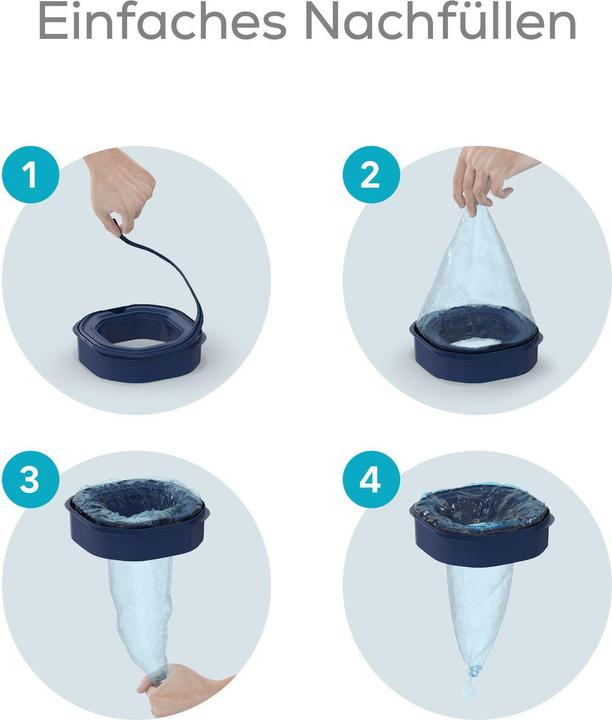 Einfaches Nachfüllen

1

2

3

4