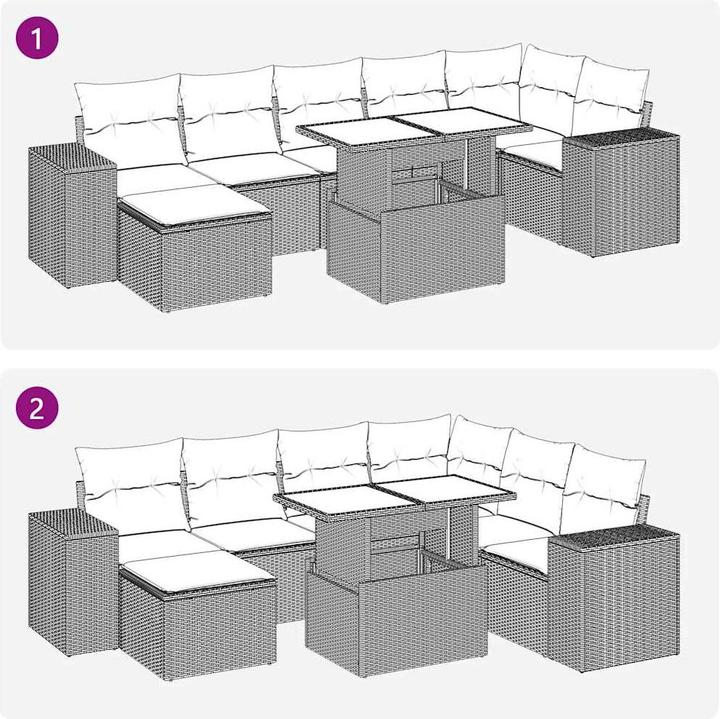 1

2