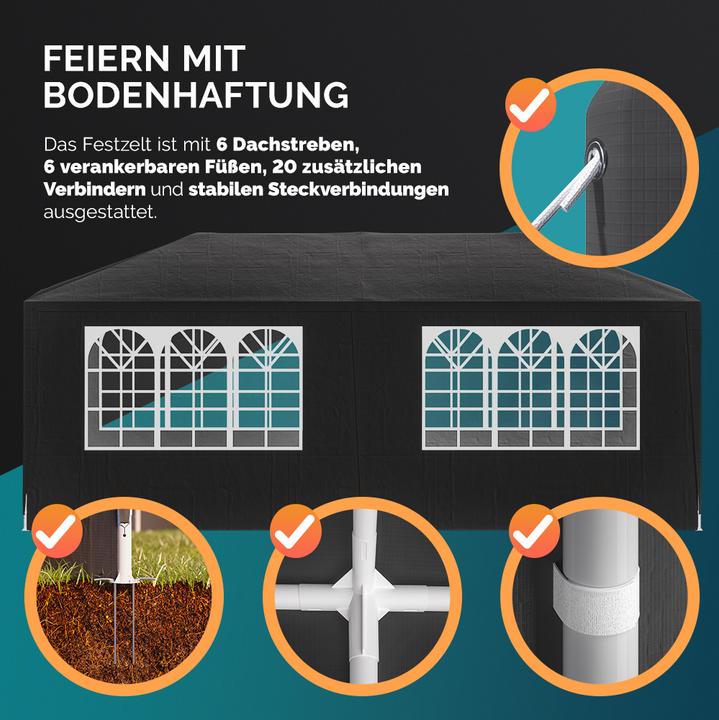 FEIERN MIT BODENHAFTUNG

Das Festzelt ist mit 6 Dachstreben, 6 verankerbaren Füßen, 20 zusätzlichen Verbindern und stabilen Steckverbindungen ausgestattet.