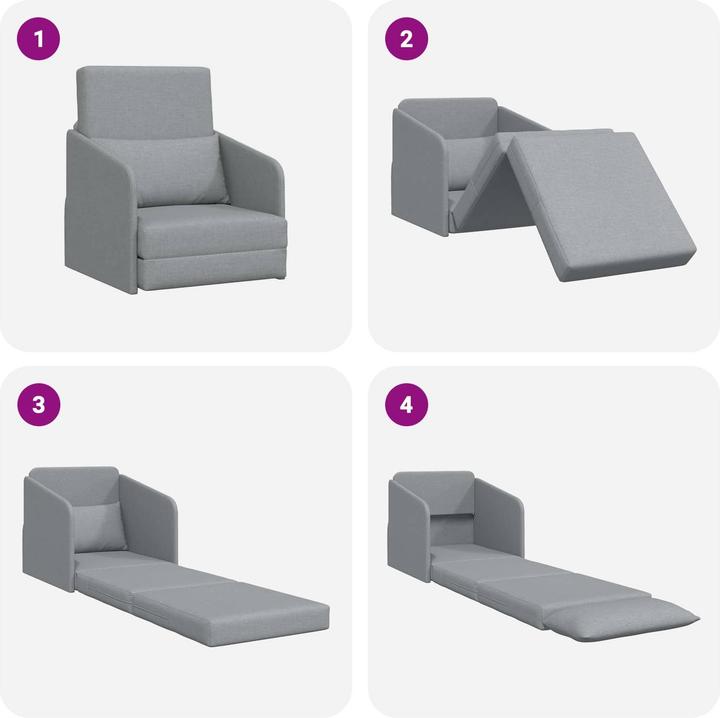 1

2

3

4