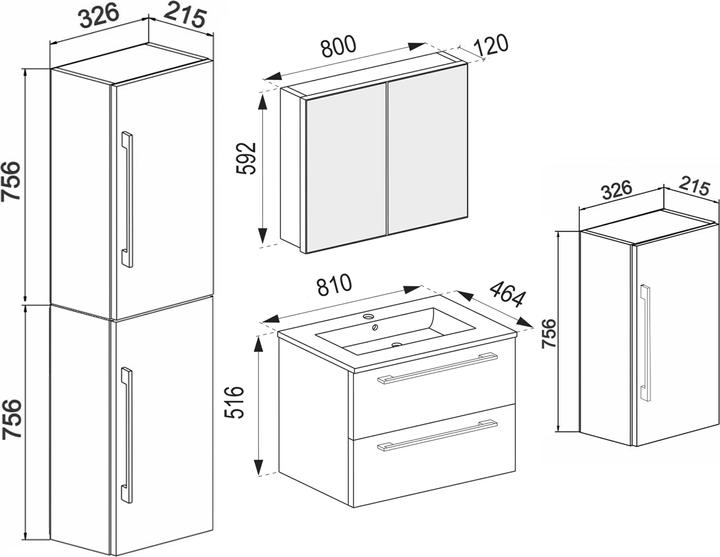 326
215
756
756
800
120
592
810
464
516
326
215
756