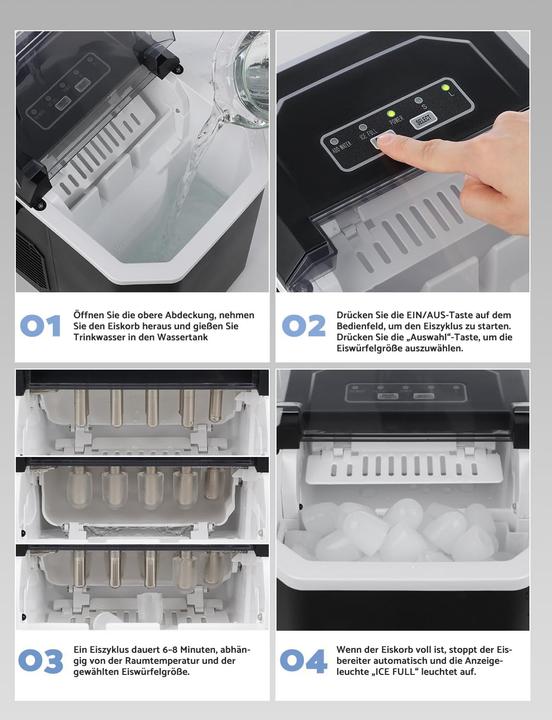 ADD WATER
ICE FULL
POWER
SELECT
S
L

01 Öffnen Sie die obere Abdeckung, nehmen Sie den Eiskorb heraus und gießen Sie Trinkwasser in den Wassertank

02 Drücken Sie die EIN/AUS-Taste auf dem Bedienfeld, um den Eiszyklus zu starten. Drücken Sie die „Auswahl"-Taste, um die Eiswürfelgröße auszuwählen.

03 Ein Eiszyklus dauert 6-8 Minuten, abhängig von der Raumtemperatur und der gewählten Eiswürfelgröße.

04 Wenn der Eiskorb voll ist, stoppt der Eisbereiter automatisch und die Anzeigeleuchte „ICE FULL" leuchtet auf.