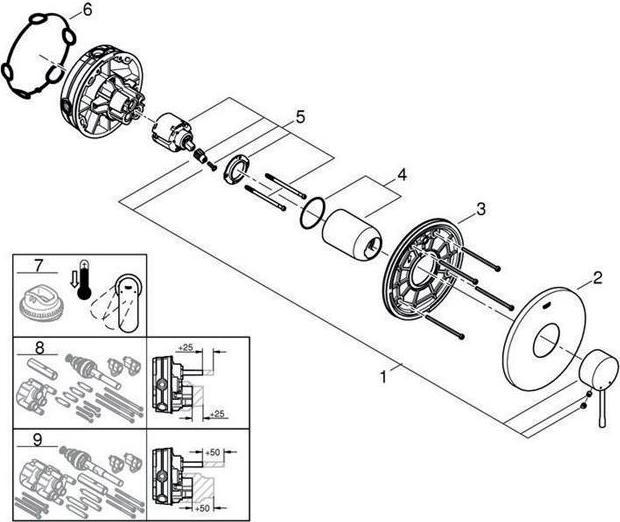 6

5

4

3

2

1

7

8

+25

+25

9

+50

+50