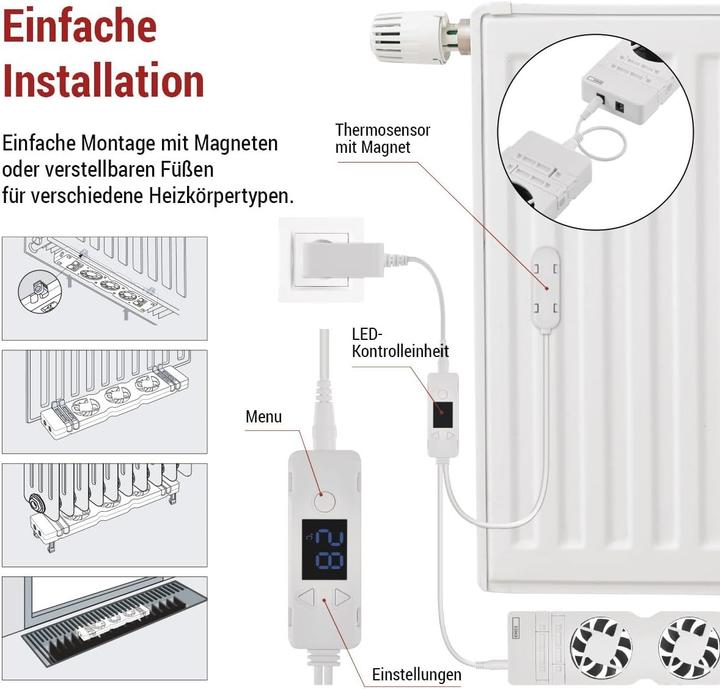 Einfache Installation

Einfache Montage mit Magneten oder verstellbaren Füßen für verschiedene Heizkörpertypen.

Thermosensor mit Magnet

LED-Kontrolleinheit

Menu

28

Einstellungen