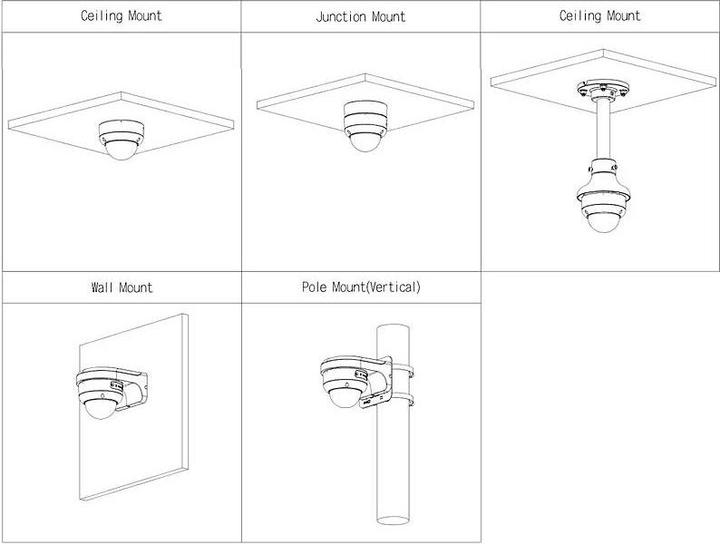 | Ceiling Mount | Junction Mount | Ceiling Mount |
|---|---|---|
| | | |
| Wall Mount | Pole Mount(Vertical) | |
| | | |