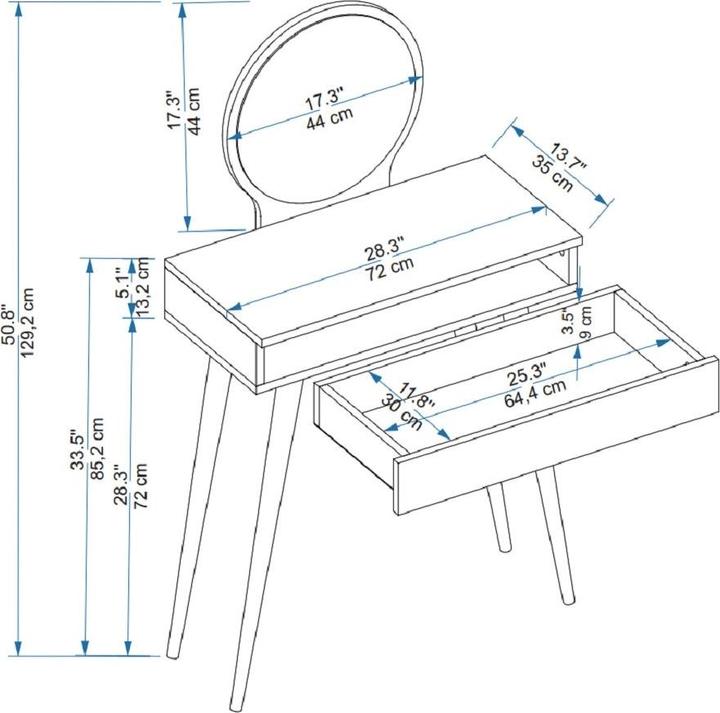 50.8"
129,2 cm

17.3"
44 cm

17.3"
44 cm

13.7"
35 cm

28.3"
72 cm

5.1"
13,2 cm

33.5"
85,2 cm

28.3"
72 cm

3.5"
9 cm

25.3"
64,4 cm

11.8"
30 cm