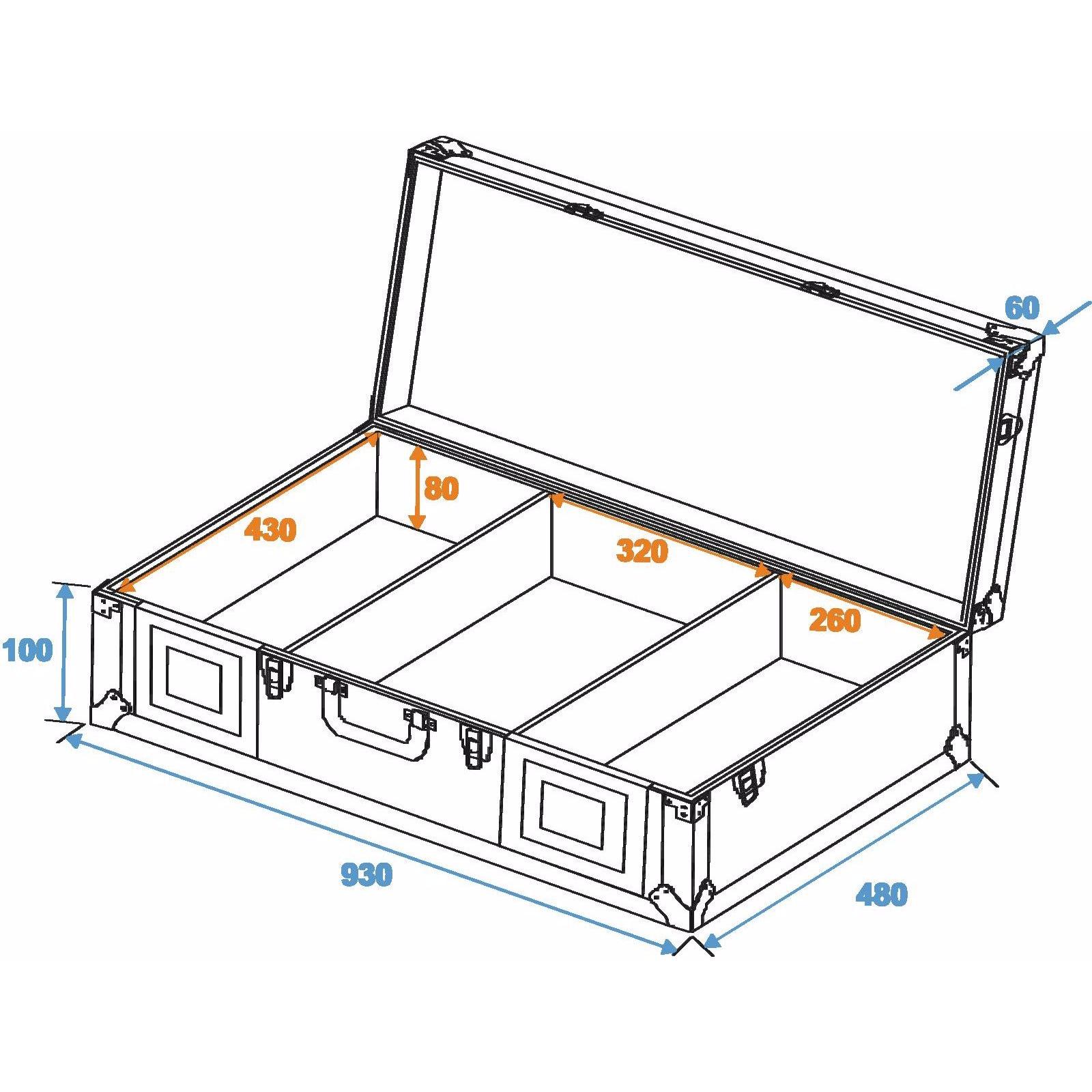 60
80
430
320
260
100
930
480