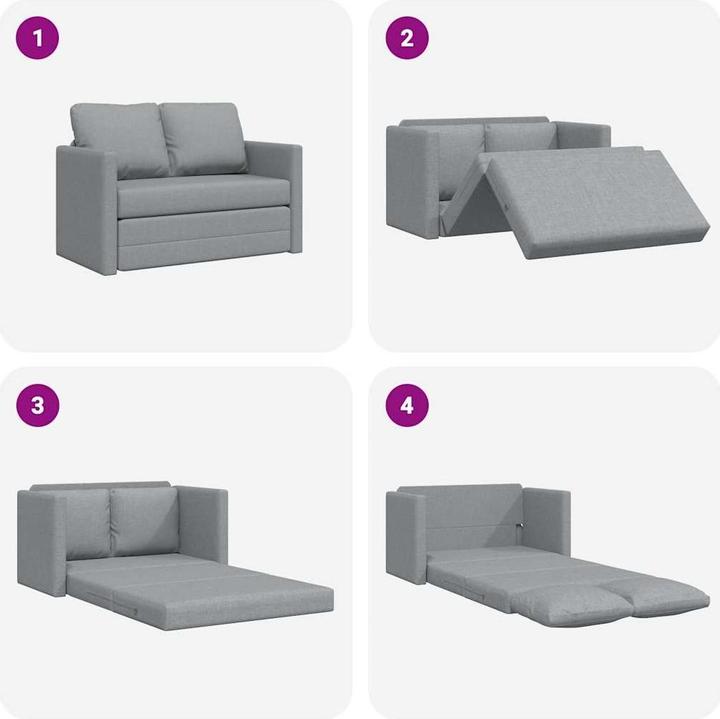 1

2

3

4