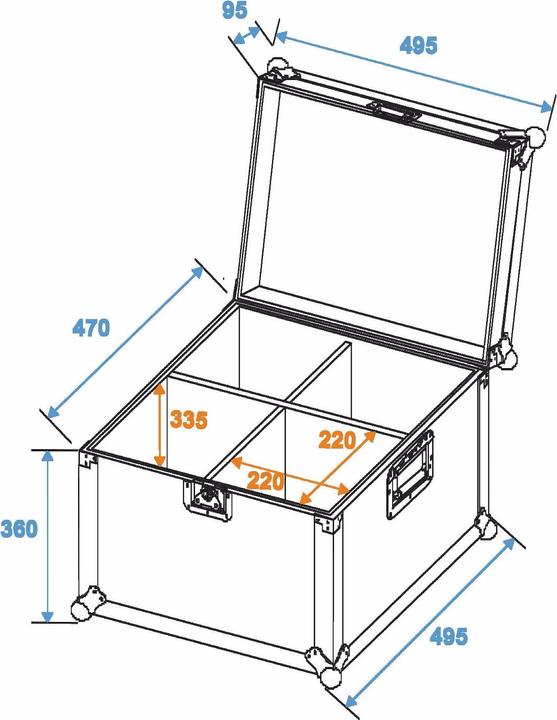 95
495
470
335
220
220
360
495