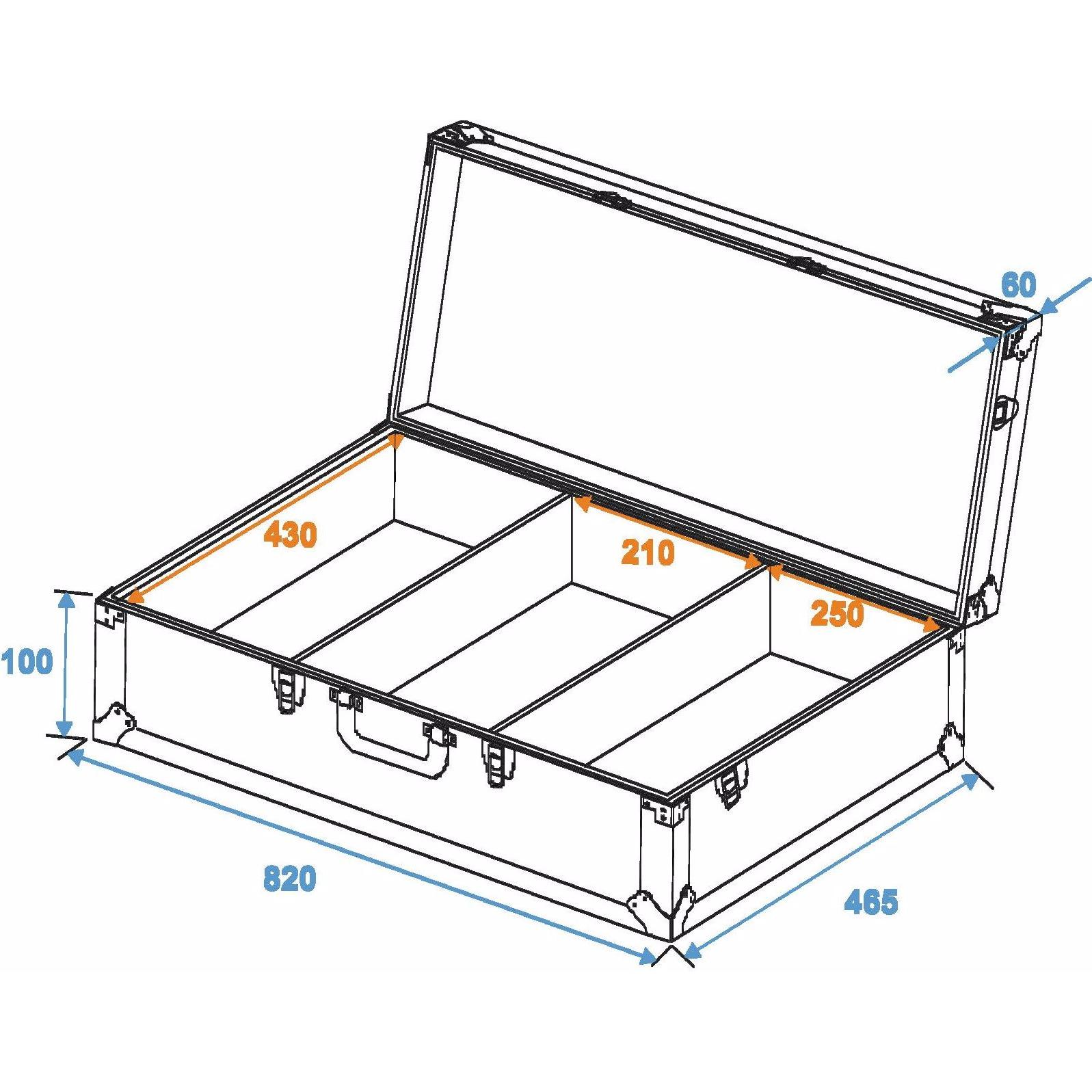 60

430

210

250

100

820

465