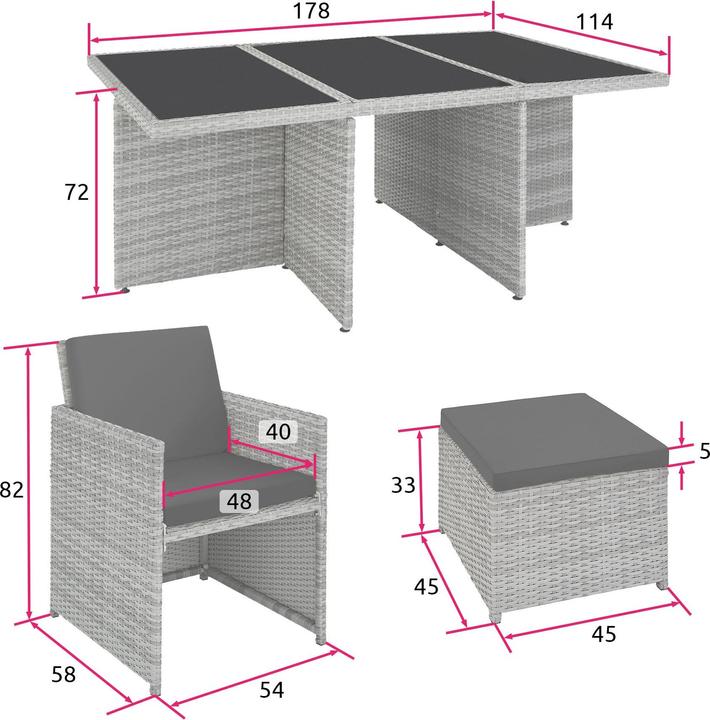 178
114
72
82
40
48
58
54
33
5
45
45