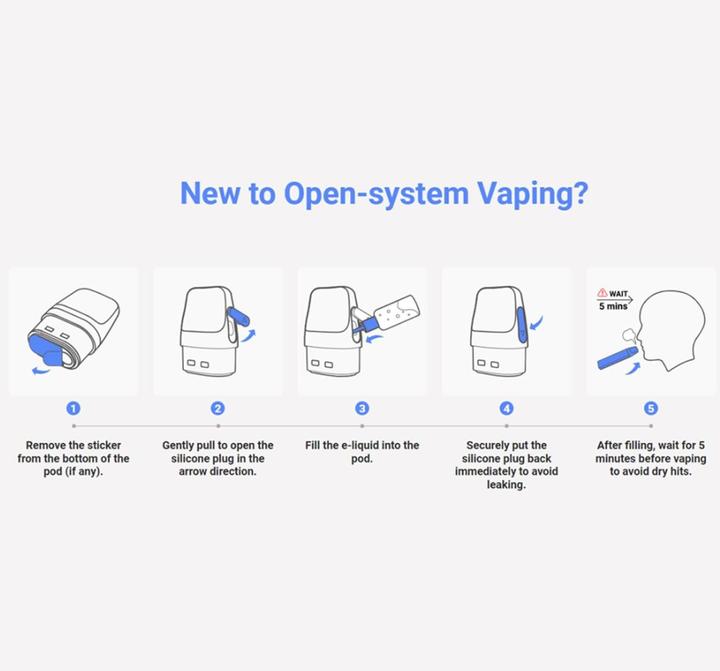 New to Open-system Vaping?

WAIT
5 mins

1
Remove the sticker from the bottom of the pod (if any).

2
Gently pull to open the silicone plug in the arrow direction.

3
Fill the e-liquid into the pod.

4
Securely put the silicone plug back immediately to avoid leaking.

5
After filling, wait for 5 minutes before vaping to avoid dry hits.