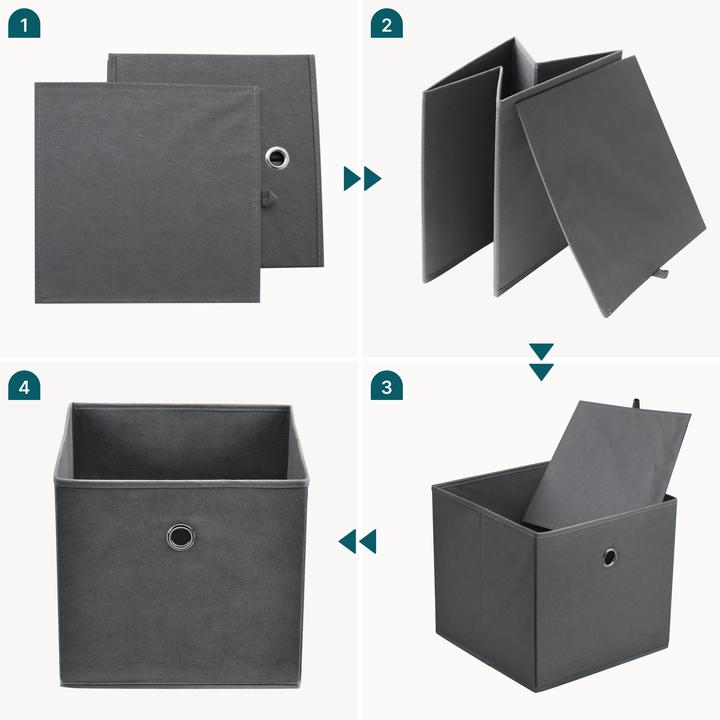 1

2

4

3