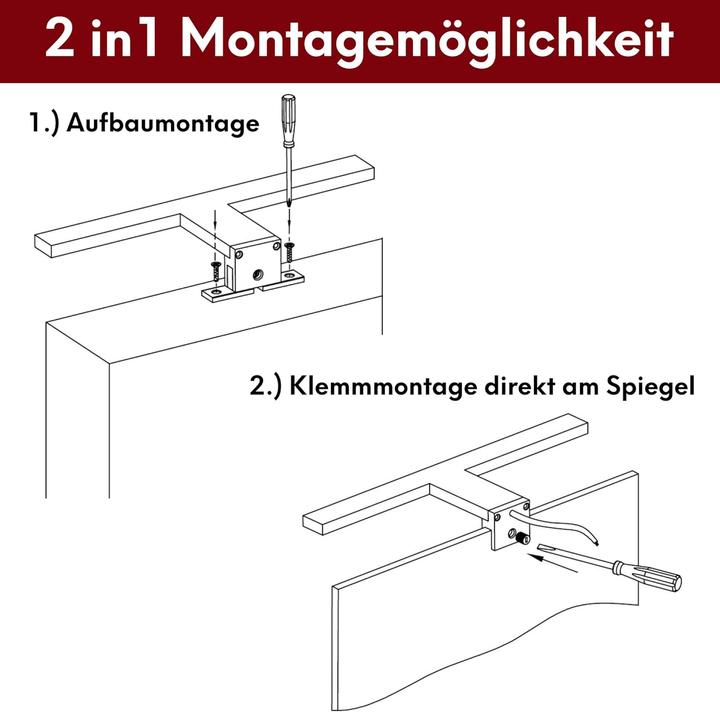 2 in1 Montagemöglichkeit

1.) Aufbaumontage

2.) Klemmmontage direkt am Spiegel