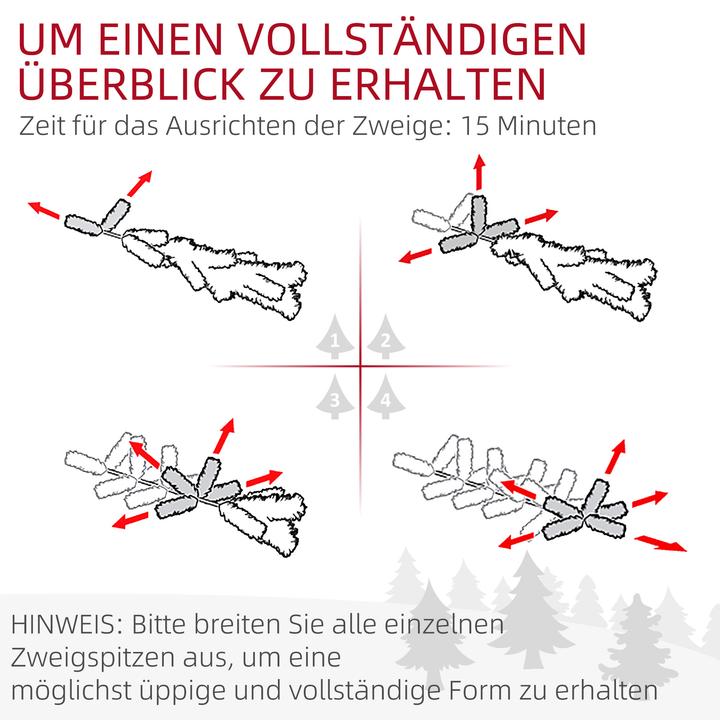 UM EINEN VOLLSTÄNDIGEN ÜBERBLICK ZU ERHALTEN

Zeit für das Ausrichten der Zweige: 15 Minuten

1 2 3 4

HINWEIS: Bitte breiten Sie alle einzelnen Zweigspitzen aus, um eine möglichst üppige und vollständige Form zu erhalten