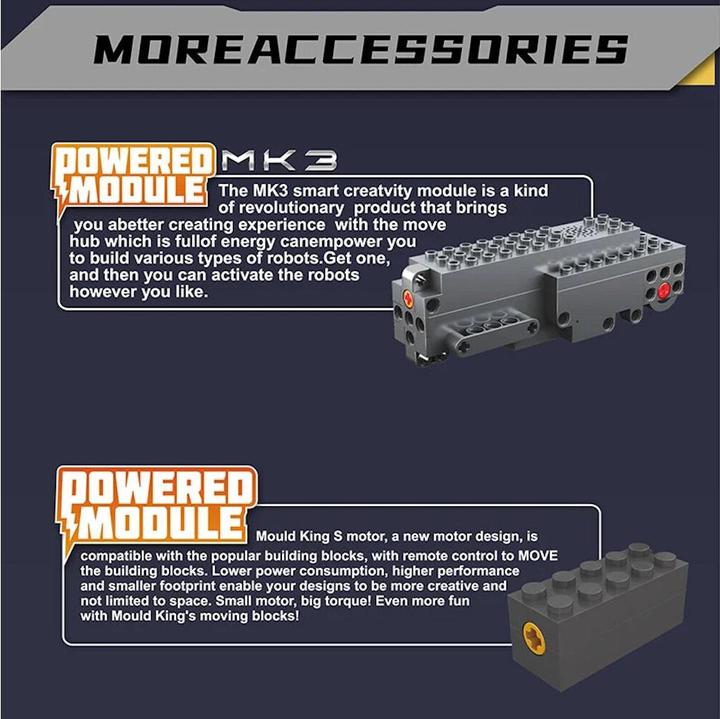 MOREACCESSORIES

POWERED MODULE MK3

The MK3 smart creatvity module is a kind of revolutionary product that brings you abetter creating experience with the move hub which is fullof energy canempower you to build various types of robots.Get one, and then you can activate the robots however you like.

POWERED MODULE

Mould King S motor, a new motor design, is compatible with the popular building blocks, with remote control to MOVE the building blocks. Lower power consumption, higher performance and smaller footprint enable your designs to be more creative and not limited to space. Small motor, big torque! Even more fun with Mould King's moving blocks!