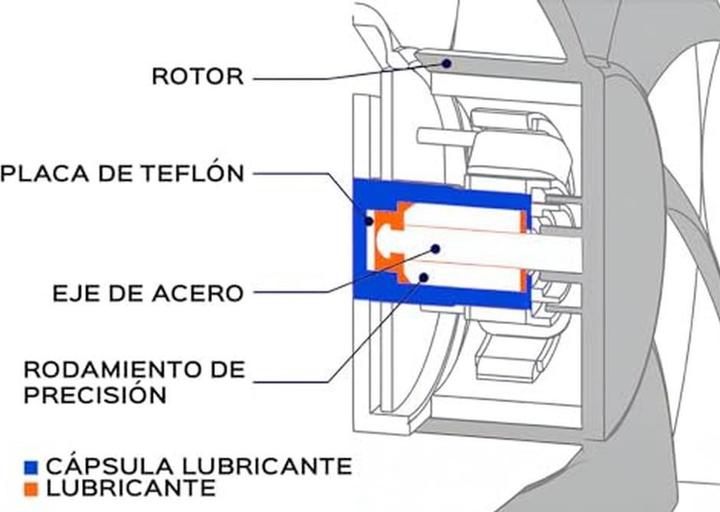 ROTOR

PLACA DE TEFLÓN

EJE DE ACERO

RODAMIENTO DE PRECISIÓN

CÁPSULA LUBRICANTE
LUBRICANTE