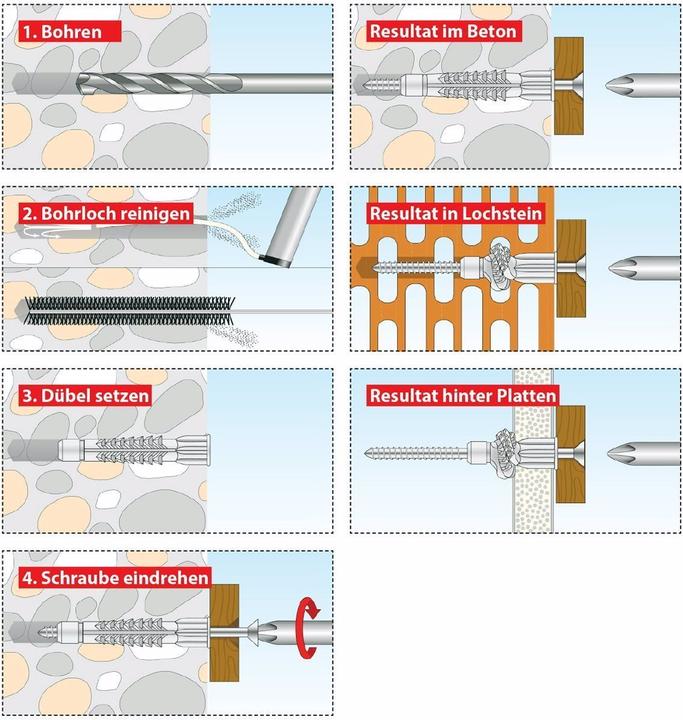 1. Bohren

2. Bohrloch reinigen

3. Dübel setzen

4. Schraube eindrehen

Resultat im Beton

Resultat in Lochstein

Resultat hinter Platten