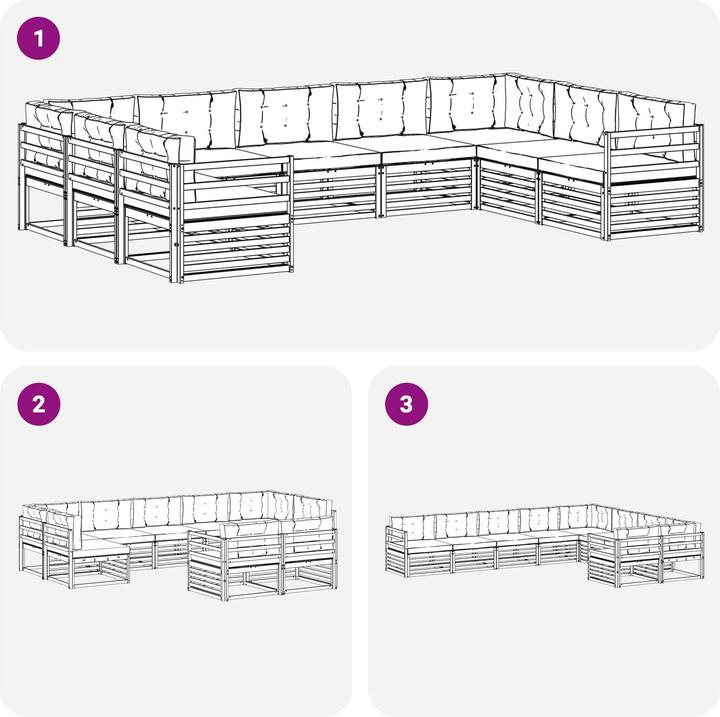 1

2

3