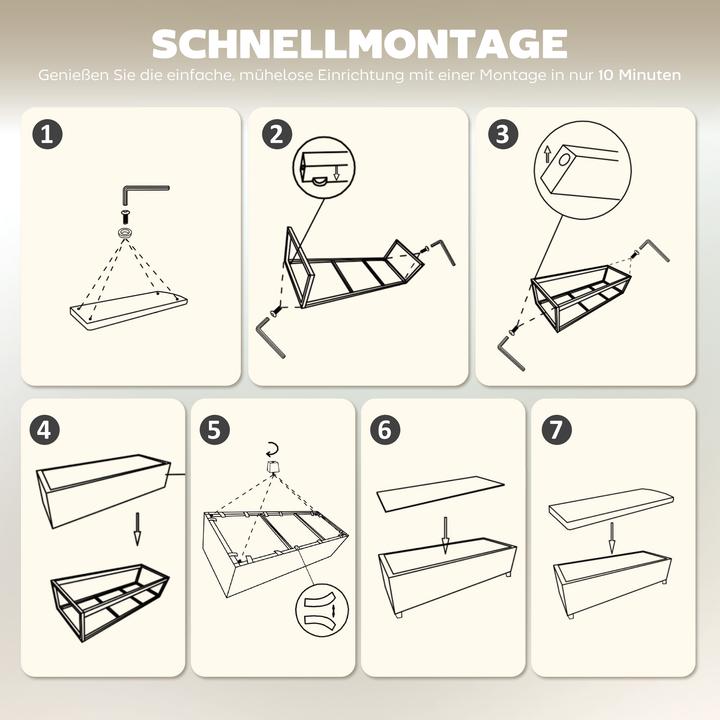 SCHNELLMONTAGE

Genießen Sie die einfache, mühelose Einrichtung mit einer Montage in nur 10 Minuten

1

2

3

4

5

6

7