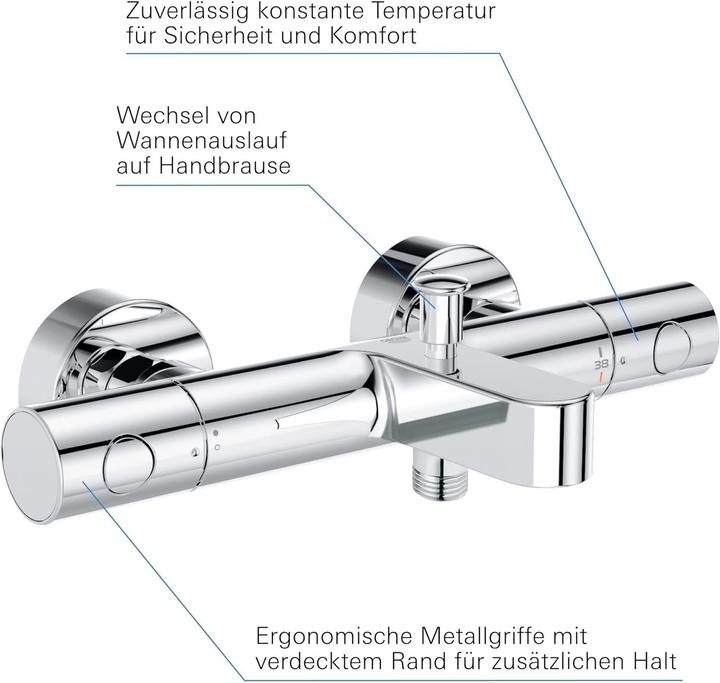 Zuverlässig konstante Temperatur für Sicherheit und Komfort

Wechsel von Wannenauslauf auf Handbrause

38

Ergonomische Metallgriffe mit verdecktem Rand für zusätzlichen Halt