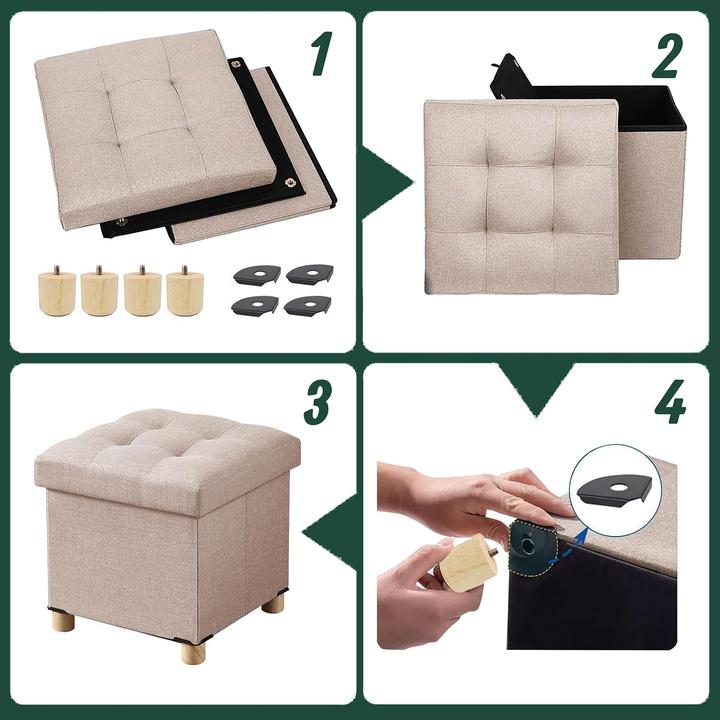 1

2

3

4