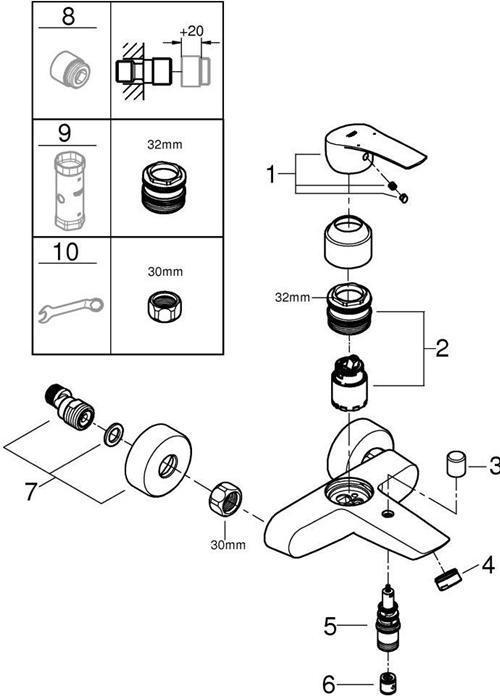 8
+20
9
32mm
10
30mm
1
32mm
2
3
7
30mm
4
5
6