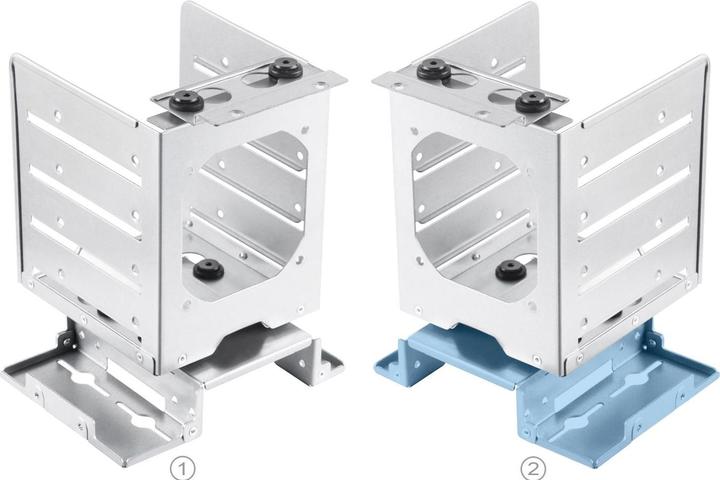 ①

②