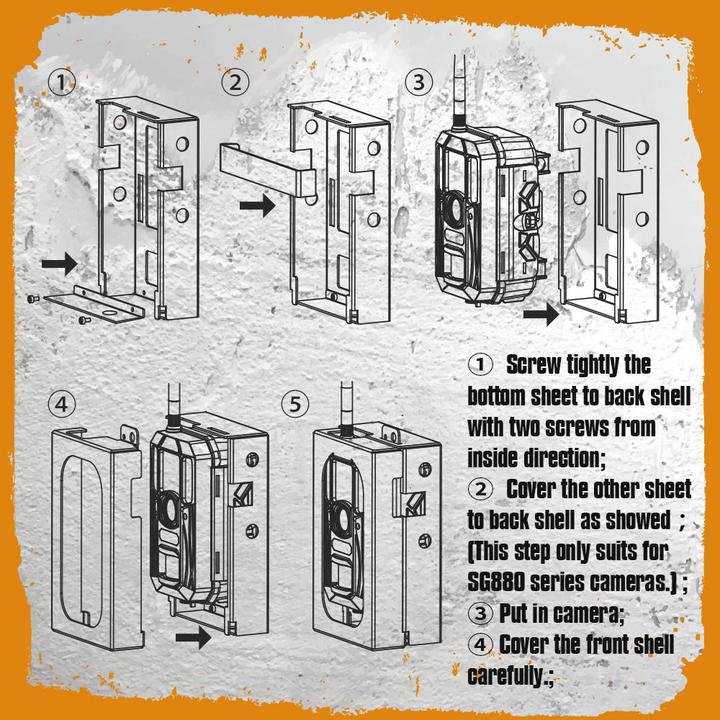 ①

②

③

④

⑤

① Screw tightly the bottom sheet to back shell with two screws from inside direction;
② Cover the other sheet to back shell as showed ;
(This step only suits for SG880 series cameras.) ;
③ Put in camera;
④ Cover the front shell carefully.;