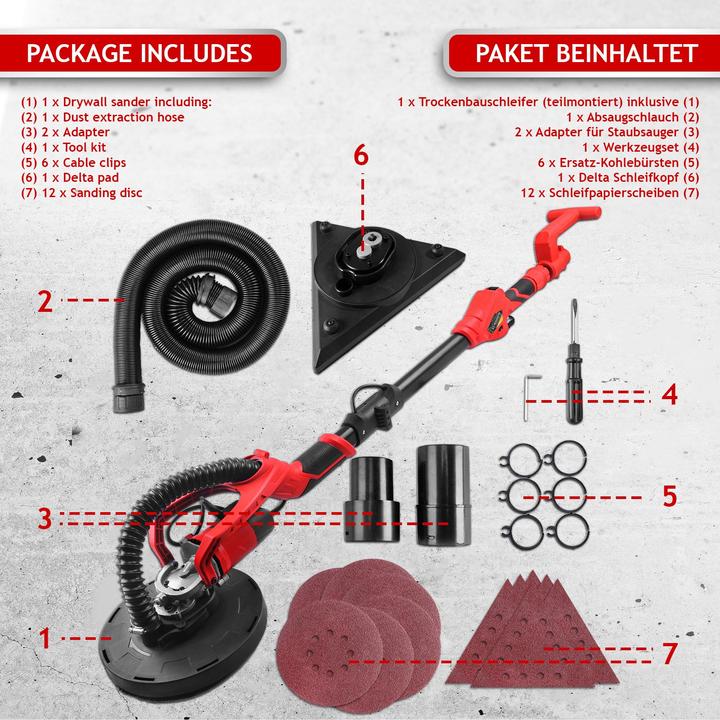 PACKAGE INCLUDES

(1) 1 x Drywall sander including:
(2) 1 x Dust extraction hose
(3) 2 x Adapter
(4) 1 x Tool kit
(5) 6 x Cable clips
(6) 1 x Delta pad
(7) 12 x Sanding disc

PAKET BEINHALTET

1 x Trockenbauschleifer (teilmontiert) inklusive (1)
1 x Absaugschlauch (2)
2 x Adapter für Staubsauger (3)
1 x Werkzeugset (4)
6 x Ersatz-Kohlebürsten (5)
1 x Delta Schleifkopf (6)
12 x Schleifpapierscheiben (7)

6

2

4

5

3

1

7