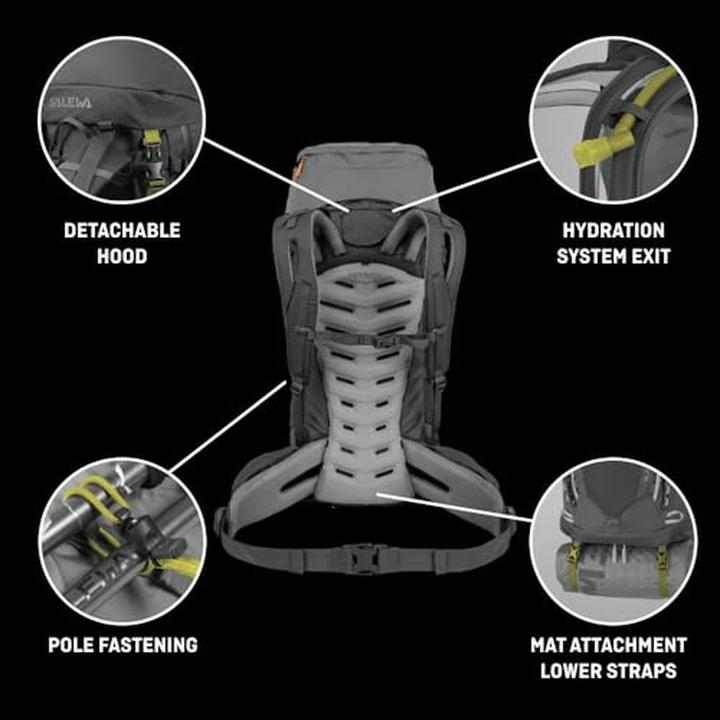 SALEWA

DETACHABLE HOOD

HYDRATION SYSTEM EXIT

POLE FASTENING

MAT ATTACHMENT LOWER STRAPS