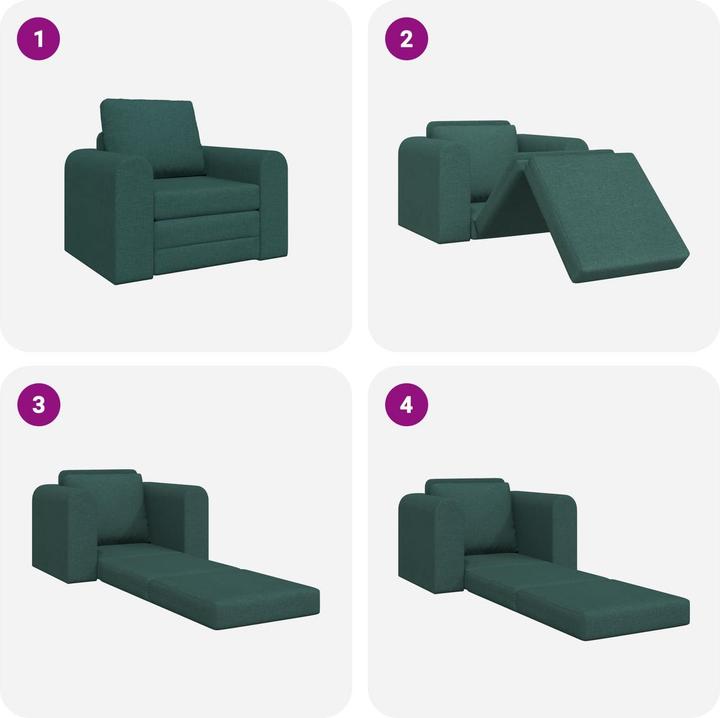 1

2

3

4